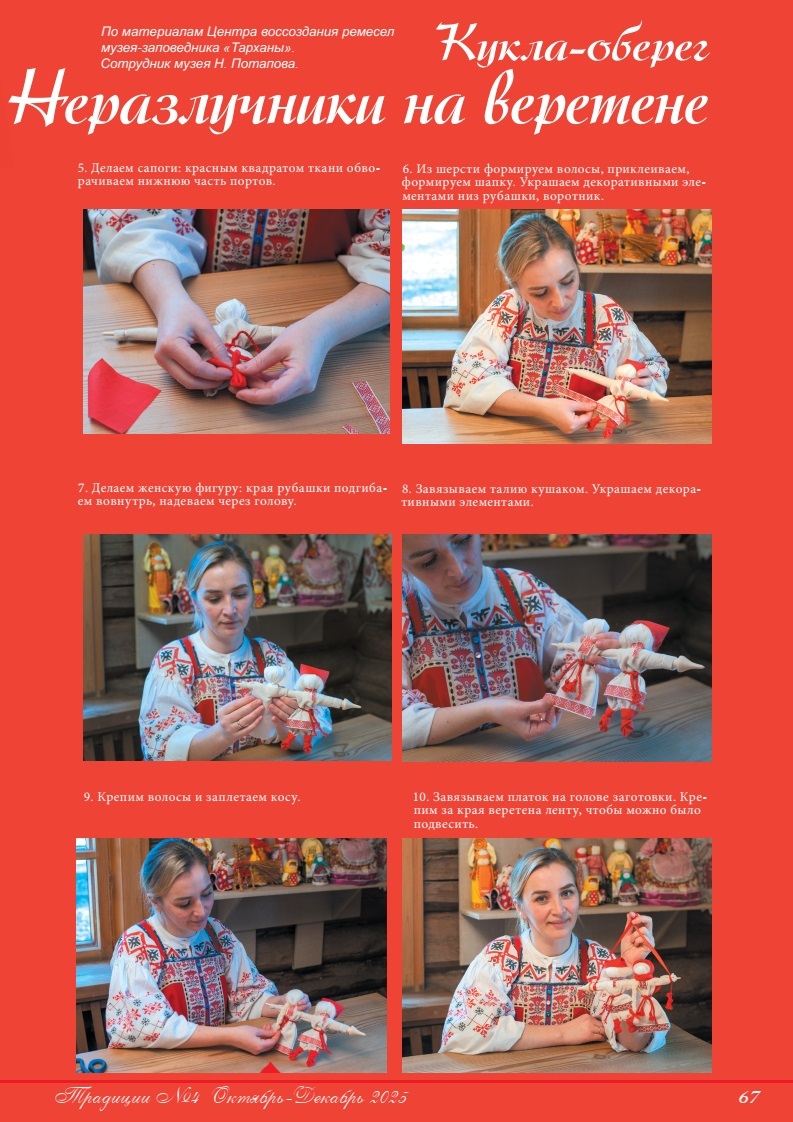 По материалам Центра воссоздания ремесел музея-заповедника «Тарханы». Сотрудник музея Н. Потапова.

Кукла-оберег

Неразлучники на веретене

5. Делаем сапоги: красным квадратом ткани оборачиваем нижнюю часть портов.

6. Из шерсти формируем волосы, приклеиваем, формируем шапку. Украшаем декоративными элементами низ рубашки, воротник.

7. Делаем женскую фигуру: края рубашки подгибаем вовнутрь, надеваем через голову.

8. Завязываем талию кушаком. Украшаем декоративными элементами.

9. Крепим волосы и заплетаем косу.

10. Завязываем платок на голове заготовки. Крепим за края веретена ленту, чтобы можно было подвесить.

Традиции №4 Октябрь-Декабрь 2025

67